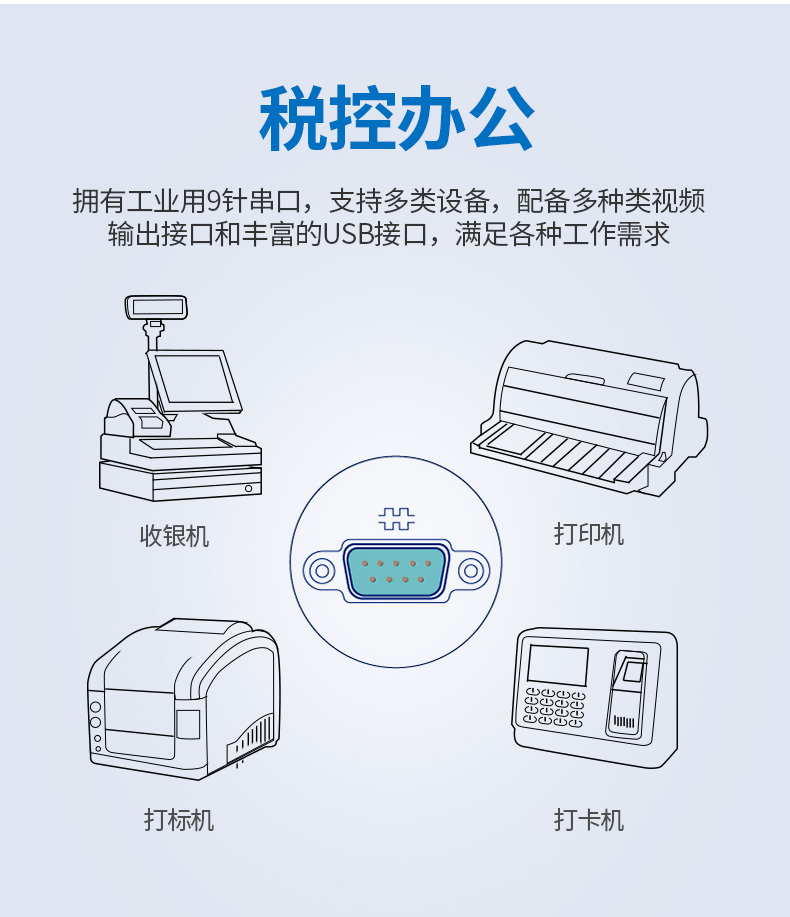 税控办公

拥有工业用9针串口，支持多类设备，配备多种类视频输出接口和丰富的USB接口，满足各种工作需求

收银机

打印机

打标机

打卡机